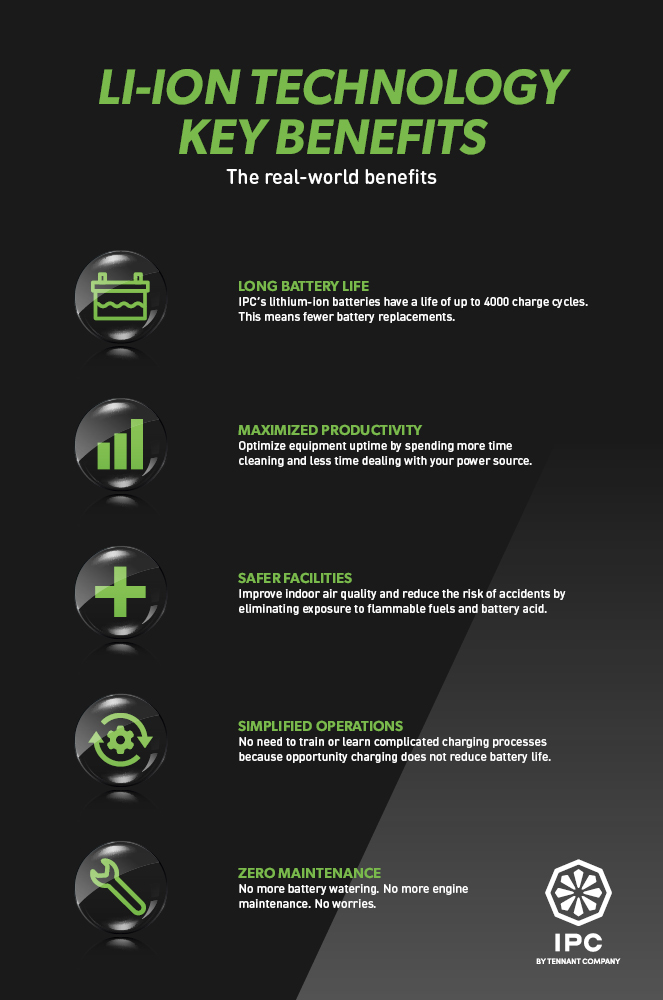 LI-ION TECHNOLOGY KEY BENEFITS

The real-world benefits

LONG BATTERY LIFE
IPC's lithium-ion batteries have a life of up to 4000 charge cycles. This means fewer battery replacements.

MAXIMIZED PRODUCTIVITY
Optimize equipment uptime by spending more time cleaning and less time dealing with your power source.

SAFER FACILITIES
Improve indoor air quality and reduce the risk of accidents by eliminating exposure to flammable fuels and battery acid.

SIMPLIFIED OPERATIONS
No need to train or learn complicated charging processes because opportunity charging does not reduce battery life.

ZERO MAINTENANCE
No more battery watering. No more engine maintenance. No worries.

IPC
BY TENNANT COMPANY