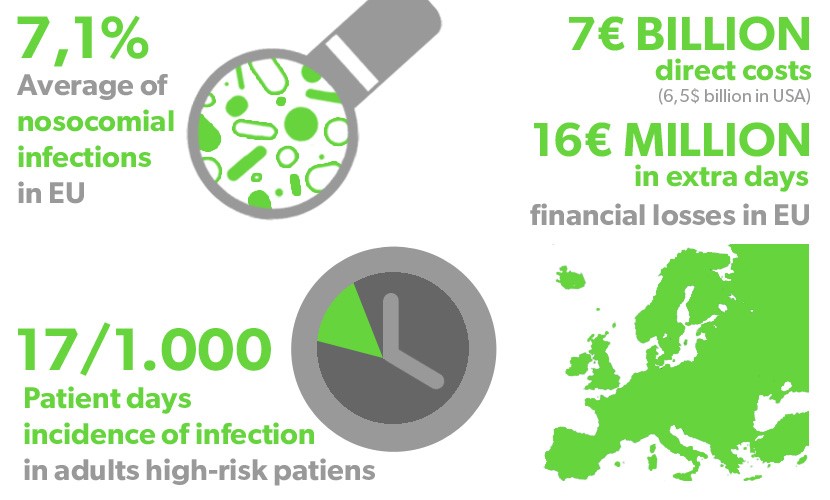 7,1%
Average of nosocomial infections in EU

7€ BILLION
direct costs
(6,5$ billion in USA)

16€ MILLION
in extra days
financial losses in EU

17/1.000
Patient days incidence of infection in adults high-risk patiens