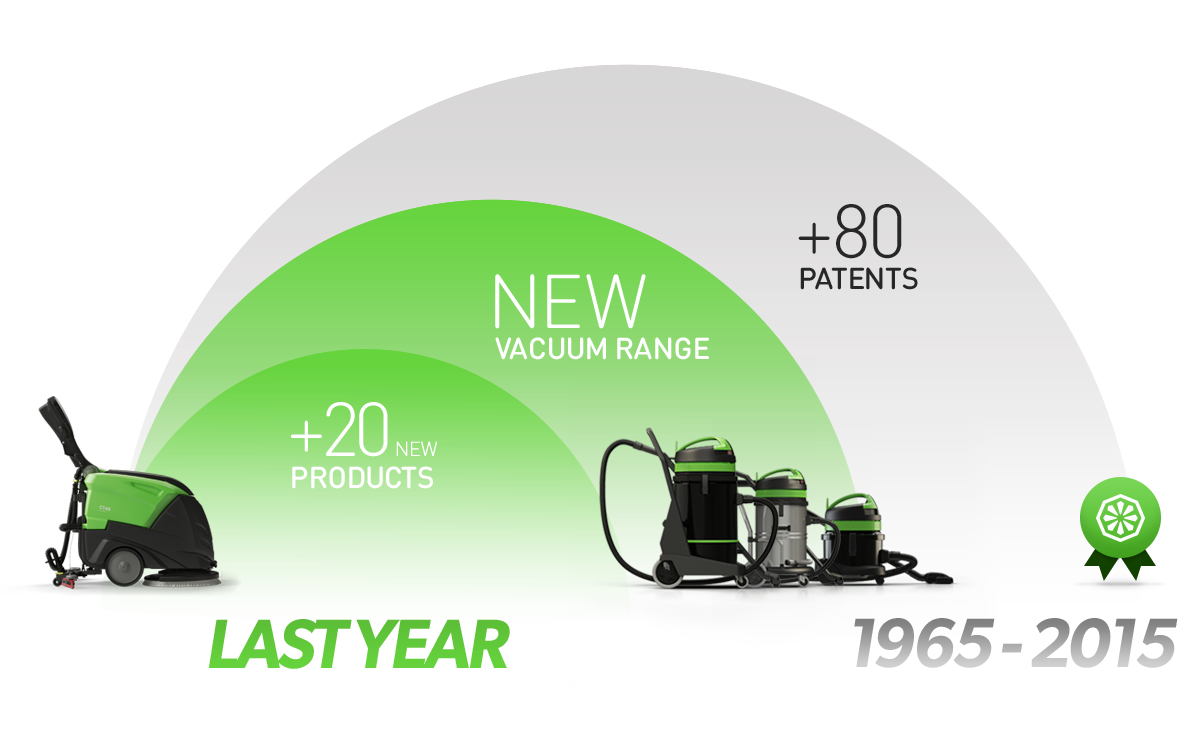 +80
PATENTS

NEW
VACUUM RANGE

+20 NEW
PRODUCTS

LAST YEAR

1965 - 2015