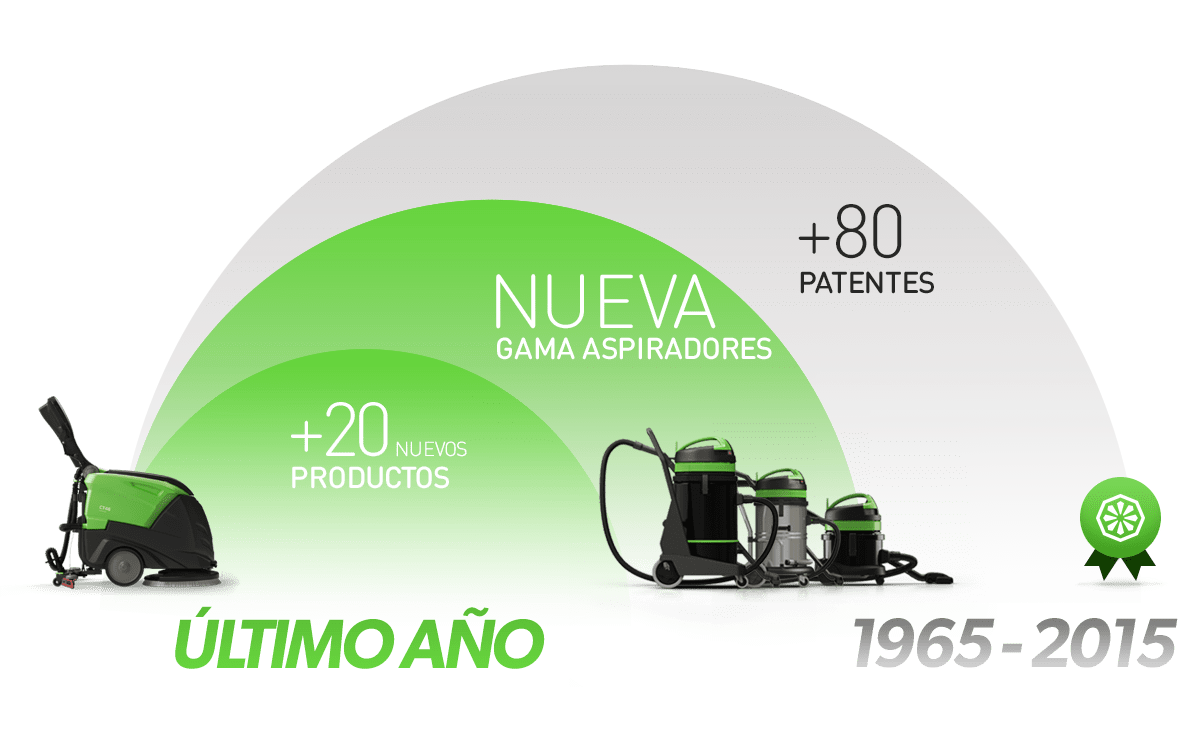 +80
PATENTES

NUEVA
GAMA ASPIRADORES

+20 NUEVOS
PRODUCTOS

ÚLTIMO AÑO

1965 - 2015