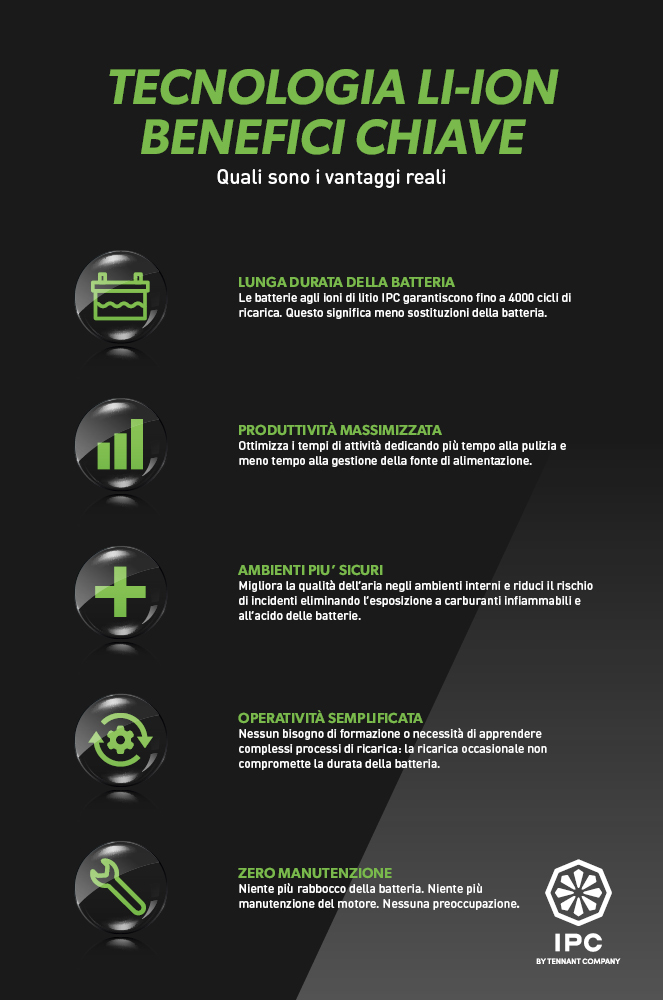 TECNOLOGIA LI-ION
BENEFICI CHIAVE

Quali sono i vantaggi reali

LUNGA DURATA DELLA BATTERIA
Le batterie agli ioni di litio IPC garantiscono fino a 4000 cicli di ricarica. Questo significa meno sostituzioni della batteria.

PRODUTTIVITÀ MASSIMIZZATA
Ottimizza i tempi di attività dedicando più tempo alla pulizia e meno tempo alla gestione della fonte di alimentazione.

AMBIENTI PIU' SICURI
Migliora la qualità dell'aria negli ambienti interni e riduci il rischio di incidenti eliminando l'esposizione a carburanti infiammabili e all'acido delle batterie.

OPERATIVITÀ SEMPLIFICATA
Nessun bisogno di formazione o necessità di apprendere complessi processi di ricarica: la ricarica occasionale non compromette la durata della batteria.

ZERO MANUTENZIONE
Niente più rabbocco della batteria. Niente più manutenzione del motore. Nessuna preoccupazione.

IPC
BY TENNANT COMPANY