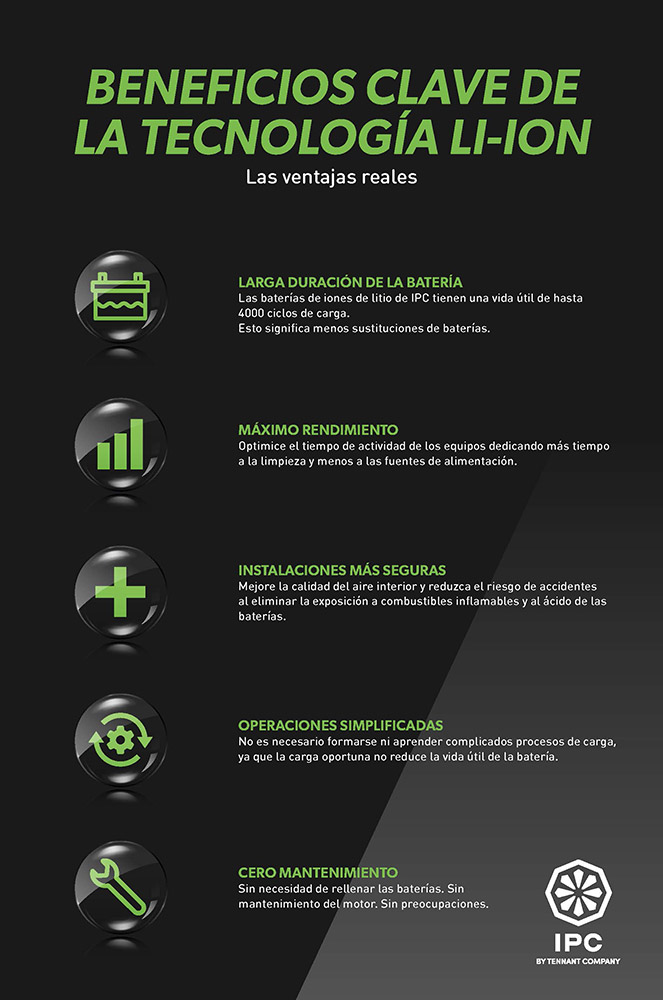 BENEFICIOS CLAVE DE LA TECNOLOGÍA LI-ION

Las ventajas reales

LARGA DURACIÓN DE LA BATERÍA
Las baterías de iones de litio de IPC tienen una vida útil de hasta 4000 ciclos de carga.
Esto significa menos sustituciones de baterías.

MÁXIMO RENDIMIENTO
Optimice el tiempo de actividad de los equipos dedicando más tiempo a la limpieza y menos a las fuentes de alimentación.

INSTALACIONES MÁS SEGURAS
Mejore la calidad del aire interior y reduzca el riesgo de accidentes al eliminar la exposición a combustibles inflamables y al ácido de las baterías.

OPERACIONES SIMPLIFICADAS
No es necesario formarse ni aprender complicados procesos de carga, ya que la carga oportuna no reduce la vida útil de la batería.

CERO MANTENIMIENTO
Sin necesidad de rellenar las baterías. Sin mantenimiento del motor. Sin preocupaciones.

IPC
BY TENNANT COMPANY