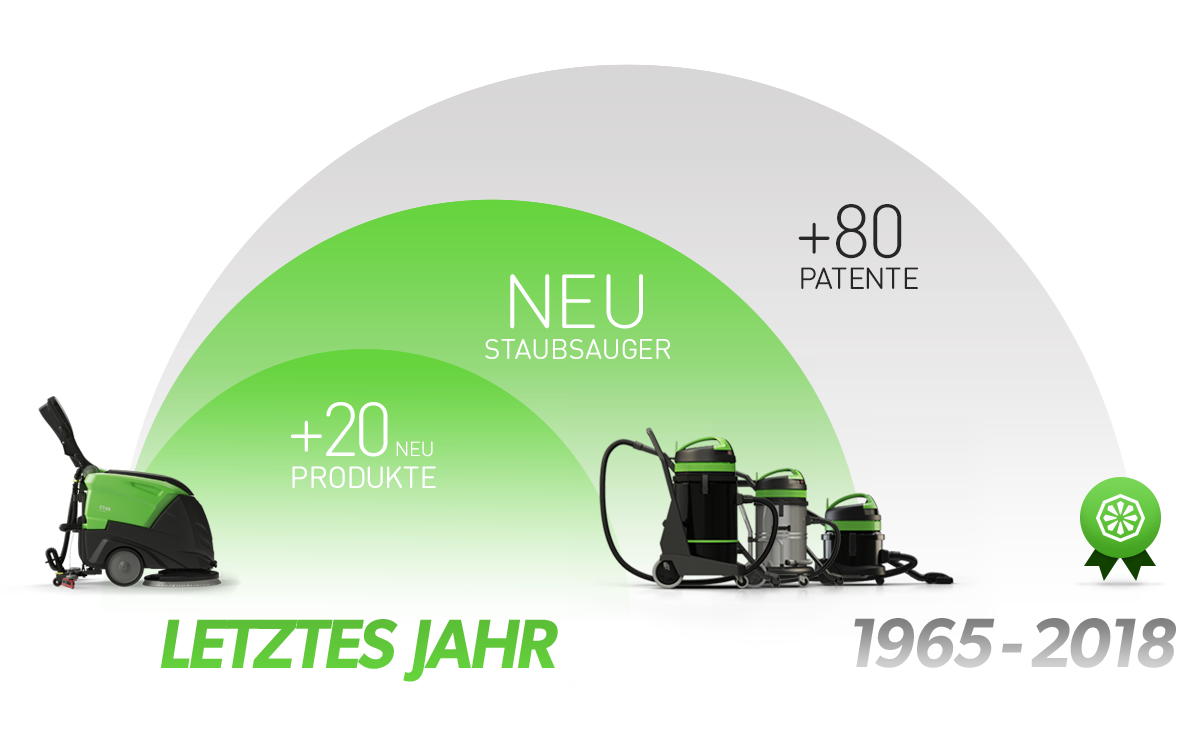 +80
PATENTE

NEU
STAUBSAUGER

+20 NEU
PRODUKTE

LETZTES JAHR

1965 - 2018