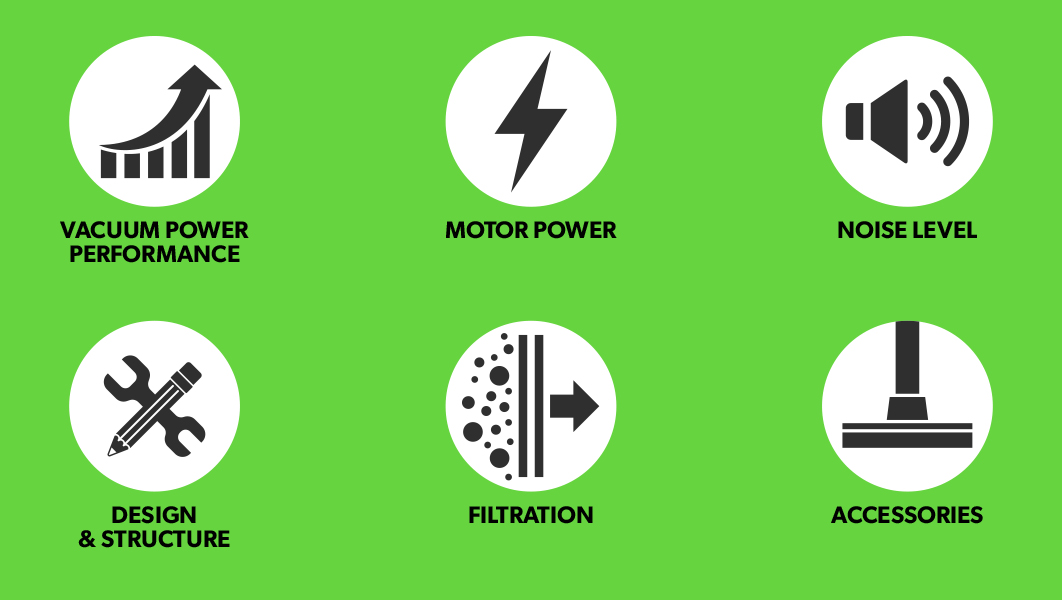 VACUUM POWER PERFORMANCE

MOTOR POWER

NOISE LEVEL

DESIGN & STRUCTURE

FILTRATION

ACCESSORIES