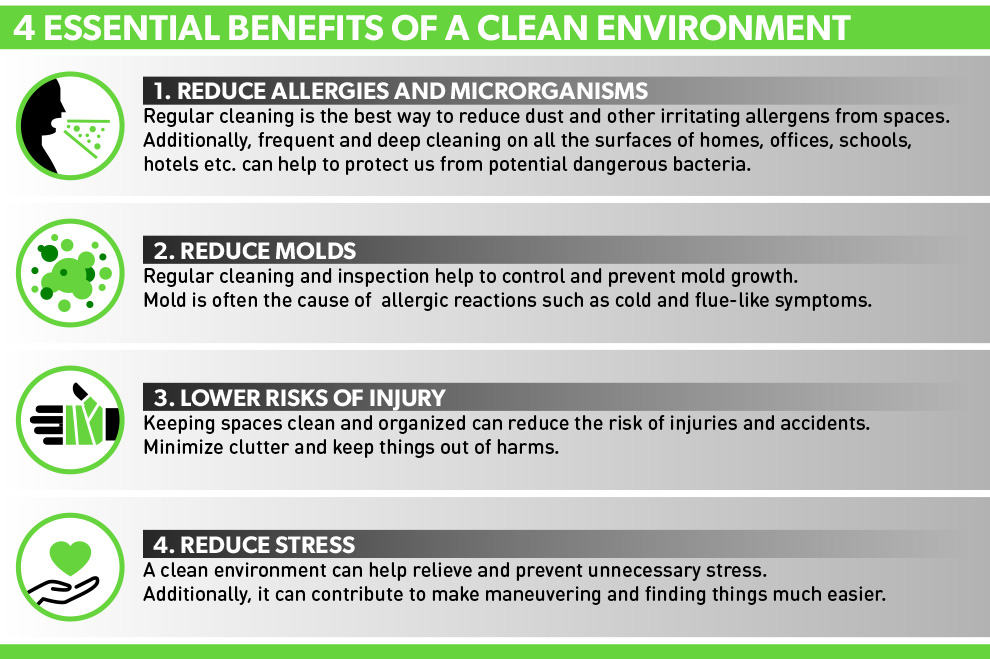 4 ESSENTIAL BENEFITS OF A CLEAN ENVIRONMENT

1. REDUCE ALLERGIES AND MICRORGANISMS
Regular cleaning is the best way to reduce dust and other irritating allergens from spaces. Additionally, frequent and deep cleaning on all the surfaces of homes, offices, schools, hotels etc. can help to protect us from potential dangerous bacteria.

2. REDUCE MOLDS
Regular cleaning and inspection help to control and prevent mold growth. Mold is often the cause of allergic reactions such as cold and flue-like symptoms.

3. LOWER RISKS OF INJURY
Keeping spaces clean and organized can reduce the risk of injuries and accidents. Minimize clutter and keep things out of harms.

4. REDUCE STRESS
A clean environment can help relieve and prevent unnecessary stress. Additionally, it can contribute to make maneuvering and finding things much easier.